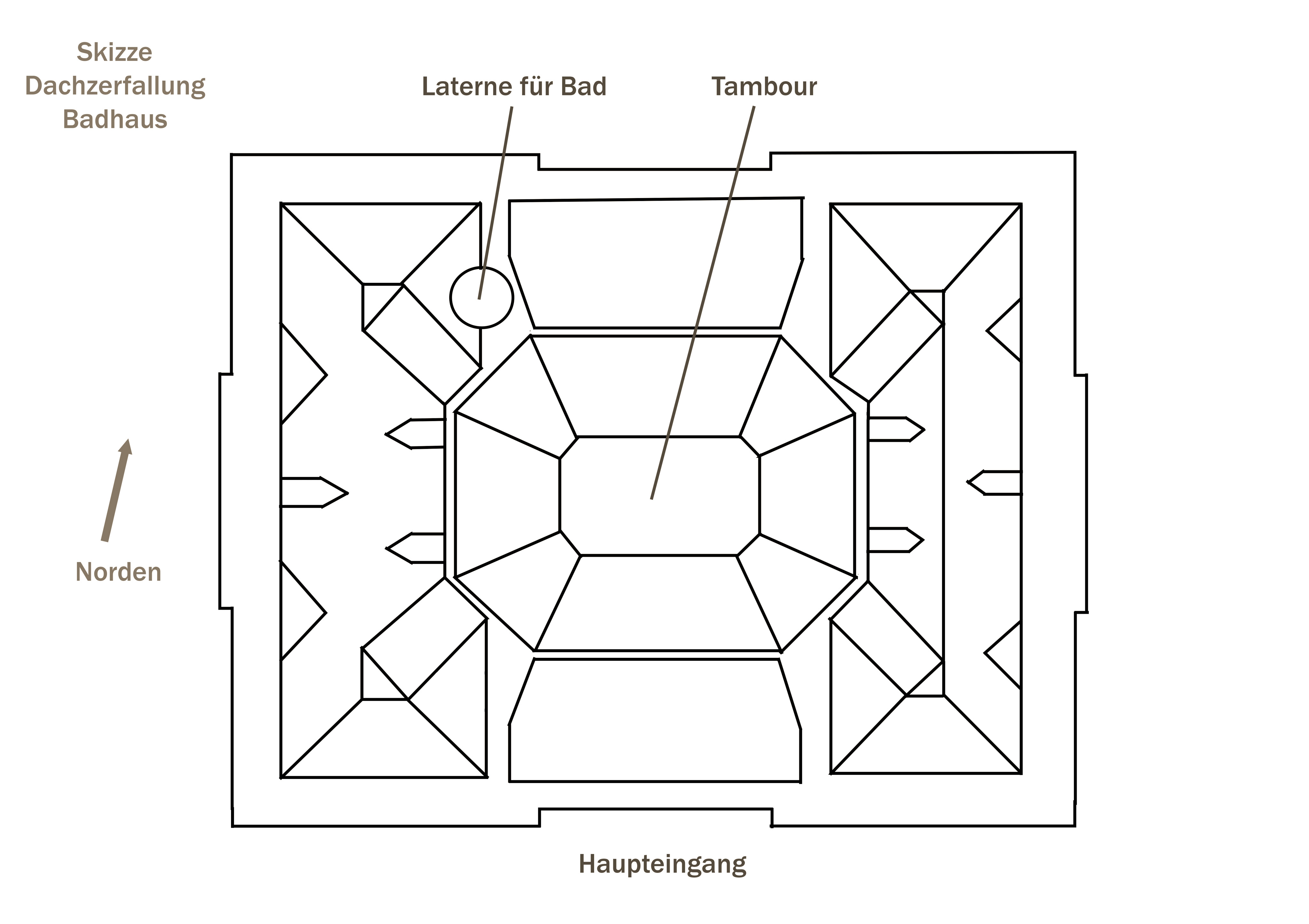 Skizze
Dachzerfallung
Badhaus

Laterne für Bad

Tambour

Norden

Haupteingang